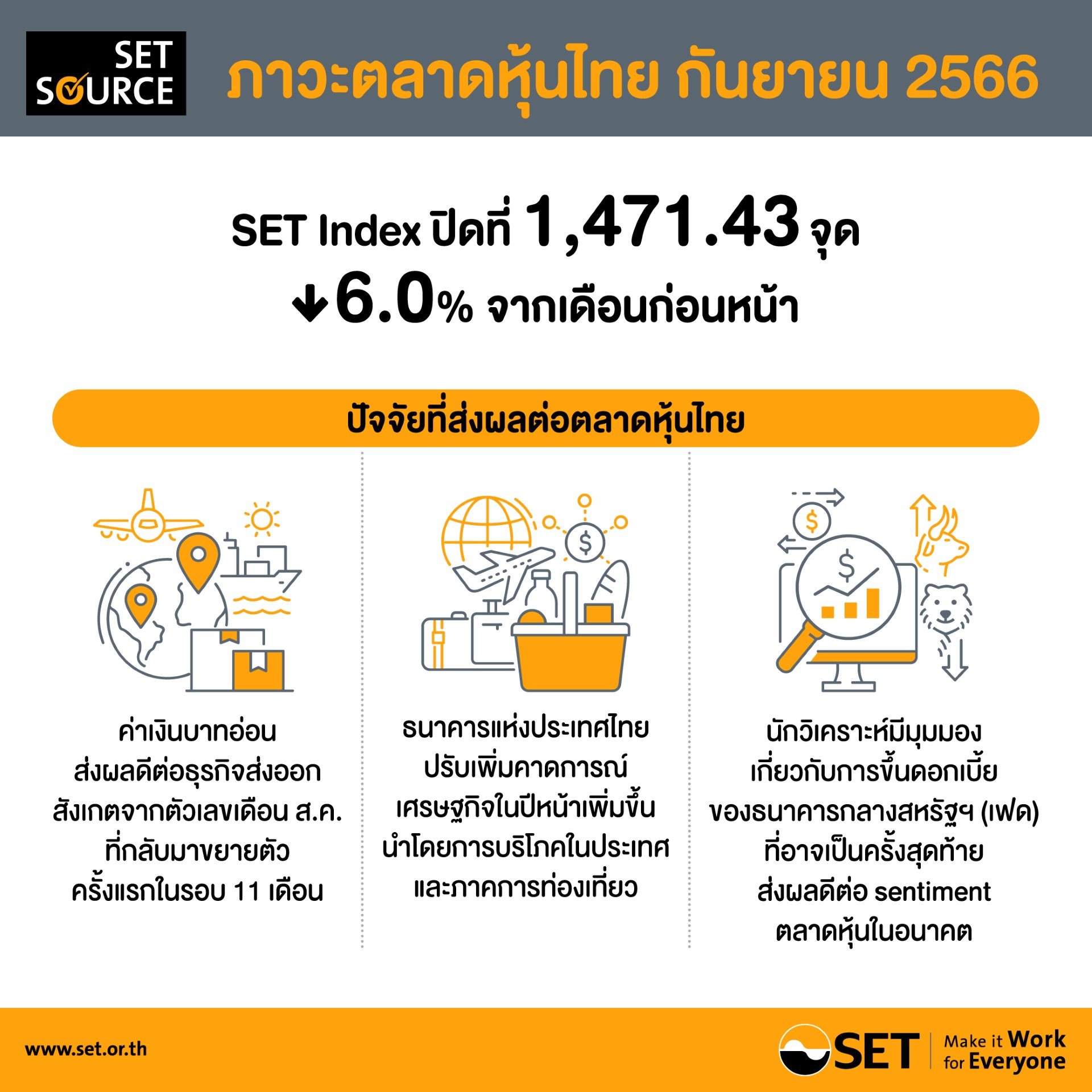 SET SOURCE

ภาวะตลาดหุ้นไทย กันยายน 2566

SET Index ปิดที่ 1,471.43 จุด
↓6.0% จากเดือนก่อนหน้า

ปัจจัยที่ส่งผลต่อตลาดหุ้นไทย

ค่าเงินบาทอ่อน
ส่งผลดีต่อธุรกิจส่งออก
สังเกตจากตัวเลขเดือน ส.ค.
ที่กลับมาขยายตัว
ครั้งแรกในรอบ 11 เดือน

ธนาคารแห่งประเทศไทย
ปรับเพิ่มคาดการณ์
เศรษฐกิจในปีหน้าเพิ่มขึ้น
นำโดยการบริโภคในประเทศ
และภาคการท่องเที่ยว

นักวิเคราะห์มีมุมมอง
เกี่ยวกับการขึ้นดอกเบี้ย
ของธนาคารกลางสหรัฐฯ (เฟด)
ที่อาจเป็นครั้งสุดท้าย
ส่งผลดีต่อ sentiment
ตลาดหุ้นในอนาคต

www.set.or.th

SET Make it Work for Everyone